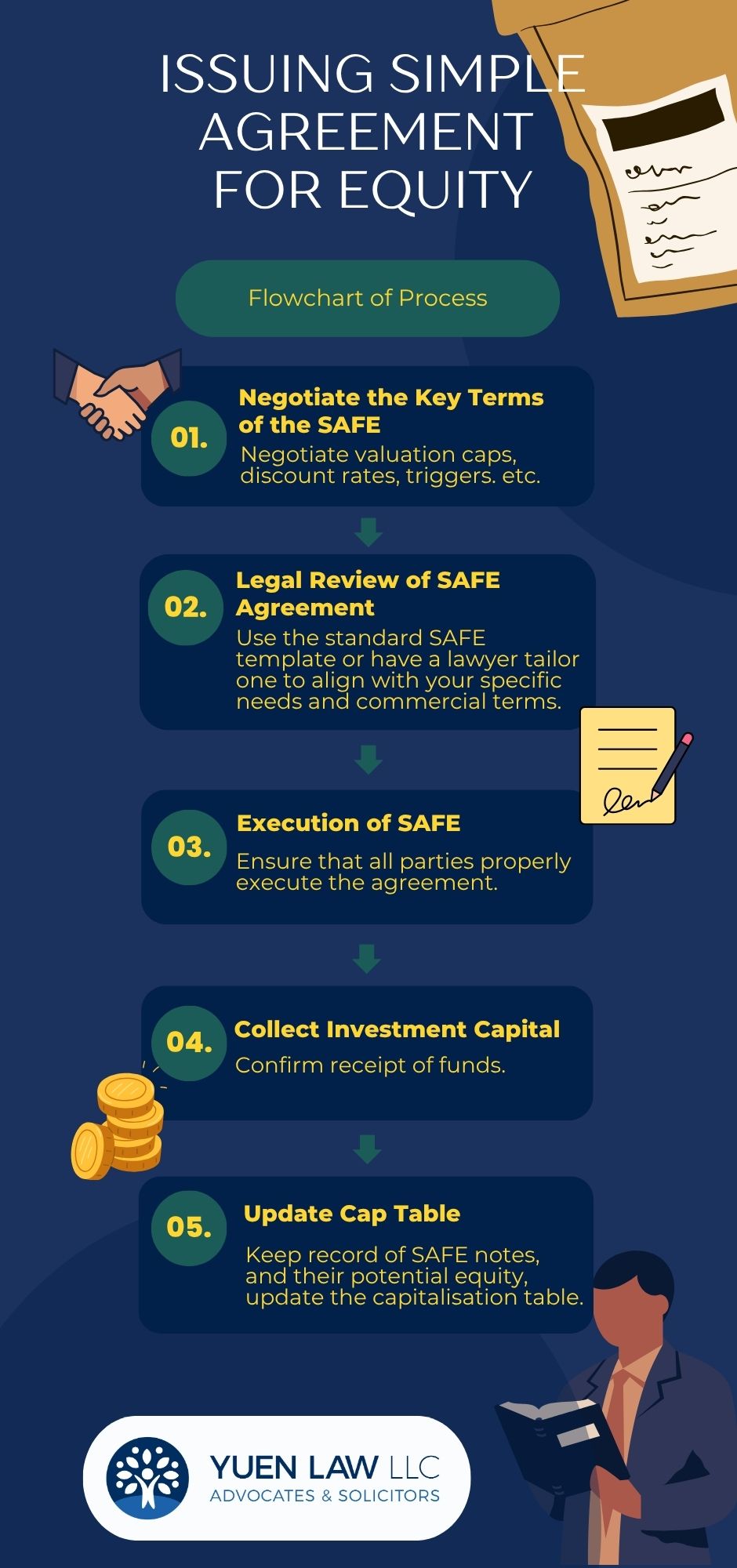 ISSUING SIMPLE AGREEMENT FOR EQUITY

Flowchart of Process

01.
Negotiate the Key Terms of the SAFE
Negotiate valuation caps, discount rates, triggers. etc.

02.
Legal Review of SAFE Agreement
Use the standard SAFE template or have a lawyer tailor one to align with your specific needs and commercial terms.

03.
Execution of SAFE
Ensure that all parties properly execute the agreement.

04.
Collect Investment Capital
Confirm receipt of funds.

05.
Update Cap Table
Keep record of SAFE notes, and their potential equity, update the capitalisation table.

YUEN LAW LLC
ADVOCATES & SOLICITORS